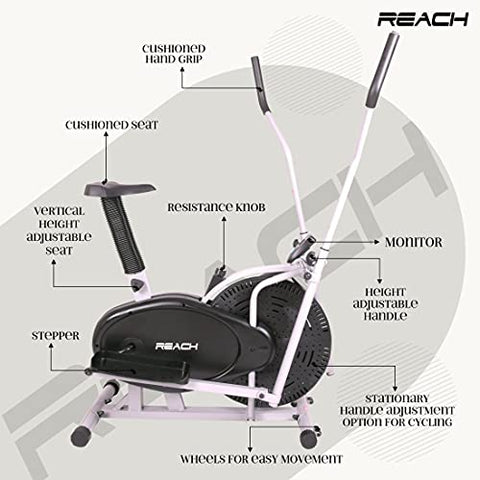 REACH

CUSHIONED HAND GRIP

CUSHIONED SEAT

VERTICAL HEIGHT ADJUSTABLE SEAT

RESISTANCE KNOB

MONITOR

HEIGHT ADJUSTABLE HANDLE

STEPPER

REACH

STATIONARY HANDLE ADJUSTMENT OPTION FOR CYCLING

WHEELS FOR EASY MOVEMENT