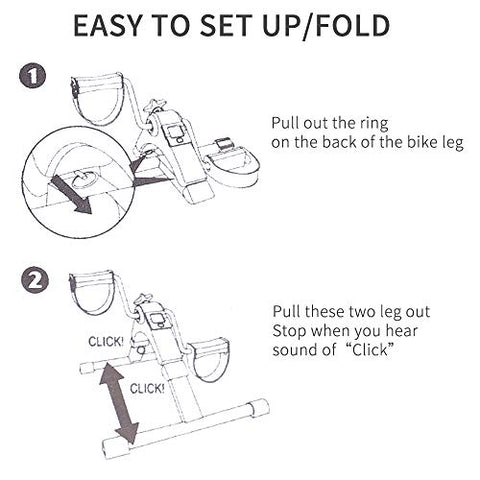 EASY TO SET UP/FOLD

1

Pull out the ring on the back of the bike leg

2

CLICK!

CLICK!

Pull these two leg out Stop when you hear sound of "Click"