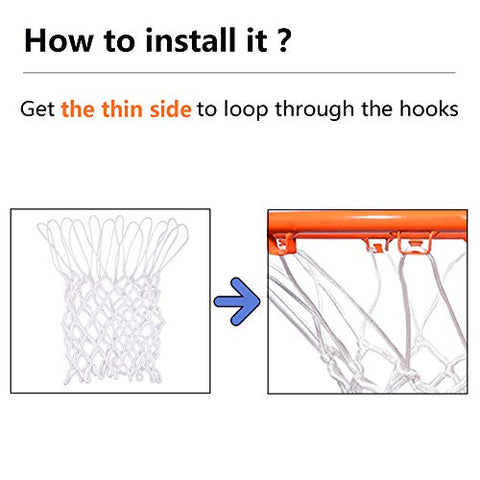 How to install it ?

Get the thin side to loop through the hooks