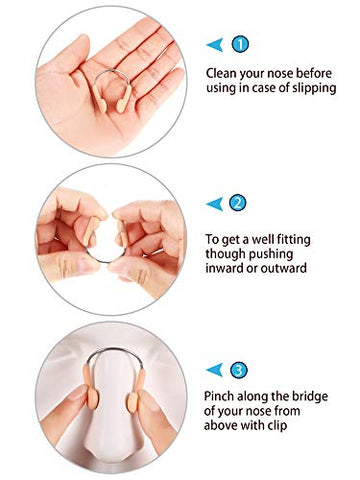 1

Clean your nose before using in case of slipping

2

To get a well fitting though pushing inward or outward

3

Pinch along the bridge of your nose from above with clip