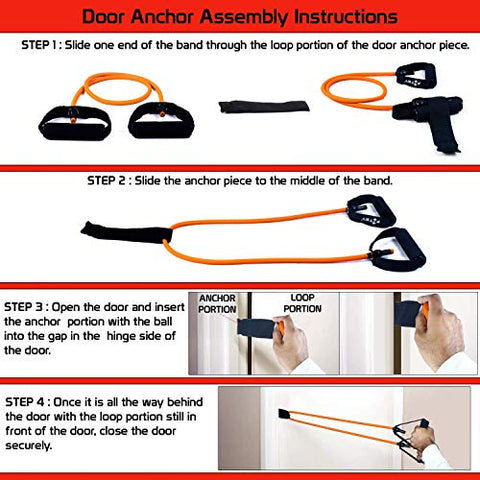 Door Anchor Assembly Instructions

STEP 1 : Slide one end of the band through the loop portion of the door anchor piece.

STEP 2 : Slide the anchor piece to the middle of the band.

STEP 3 : Open the door and insert the anchor portion with the ball into the gap in the hinge side of the door.

ANCHOR PORTION

LOOP PORTION

STEP 4 : Once it is all the way behind the door with the loop portion still in front of the door, close the door securely.