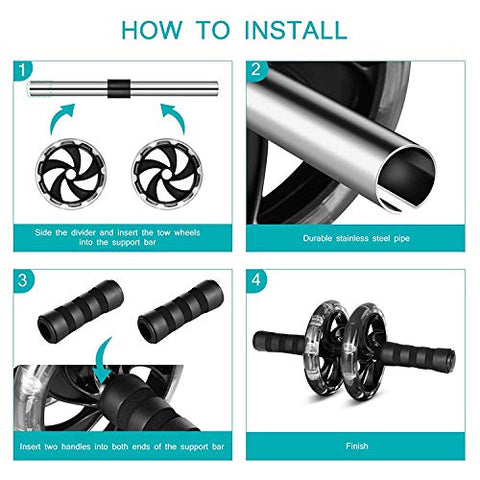 HOW TO INSTALL

1

Side the divider and insert the tow wheels into the support bar

2

Durable stainless steel pipe

3

Insert two handles into both ends of the support bar

4

Finish