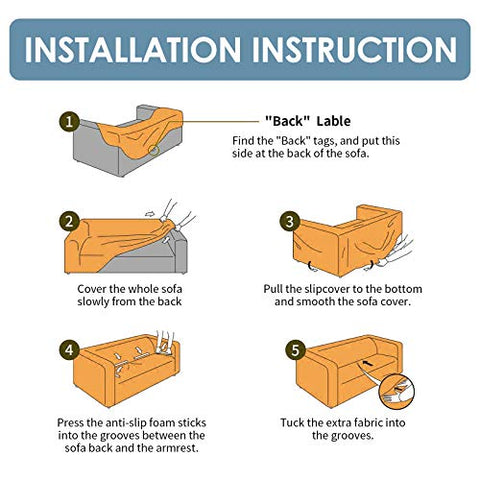 INSTALLATION INSTRUCTION

1

"Back" Lable

Find the "Back" tags, and put this side at the back of the sofa.

2

Cover the whole sofa slowly from the back

3

Pull the slipcover to the bottom and smooth the sofa cover.

4

Press the anti-slip foam sticks into the grooves between the sofa back and the armrest.

5

Tuck the extra fabric into the grooves.