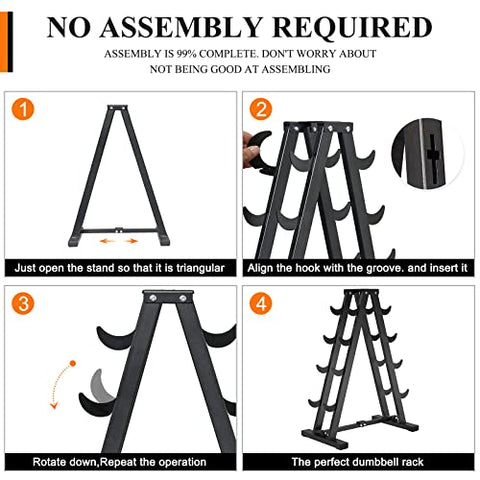 NO ASSEMBLY REQUIRED

ASSEMBLY IS 99% COMPLETE. DON'T WORRY ABOUT NOT BEING GOOD AT ASSEMBLING

1

Just open the stand so that it is triangular

2

Align the hook with the groove. and insert it

3

Rotate down,Repeat the operation

4

The perfect dumbbell rack