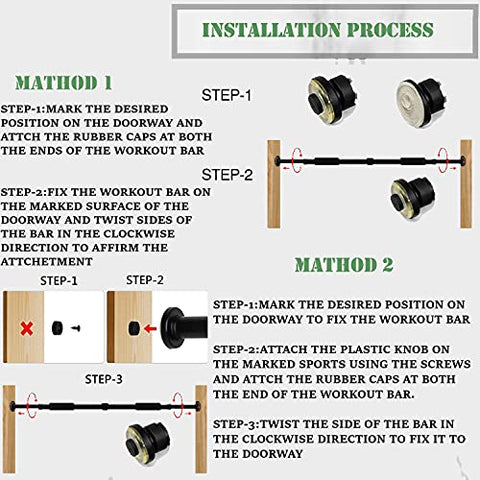 INSTALLATION PROCESS

MATHOD 1

STEP-1:MARK THE DESIRED POSITION ON THE DOORWAY AND ATTCH THE RUBBER CAPS AT BOTH THE ENDS OF THE WORKOUT BAR

STEP-2:FIX THE WORKOUT BAR ON THE MARKED SURFACE OF THE DOORWAY AND TWIST SIDES OF THE BAR IN THE CLOCKWISE DIRECTION TO AFFIRM THE ATTCHETMENT

STEP-1

STEP-2

STEP-1

STEP-2

STEP-3

MATHOD 2

STEP-1:MARK THE DESIRED POSITION ON THE DOORWAY TO FIX THE WORKOUT BAR

STEP-2:ATTACH THE PLASTIC KNOB ON THE MARKED SPORTS USING THE SCREWS AND ATTCH THE RUBBER CAPS AT BOTH THE END OF THE WORKOUT BAR.

STEP-3:TWIST THE SIDE OF THE BAR IN THE CLOCKWISE DIRECTION TO FIX IT TO THE DOORWAY