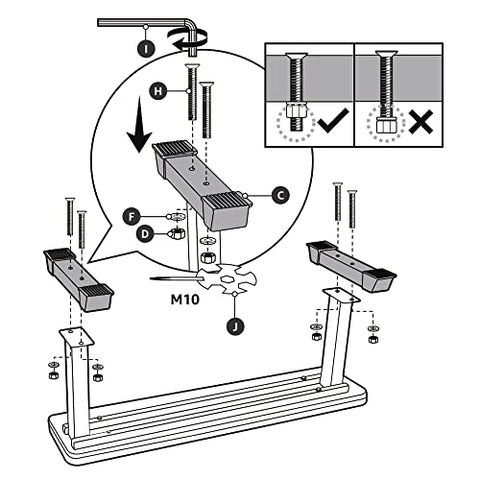 I
H
C
F
D
M10
J