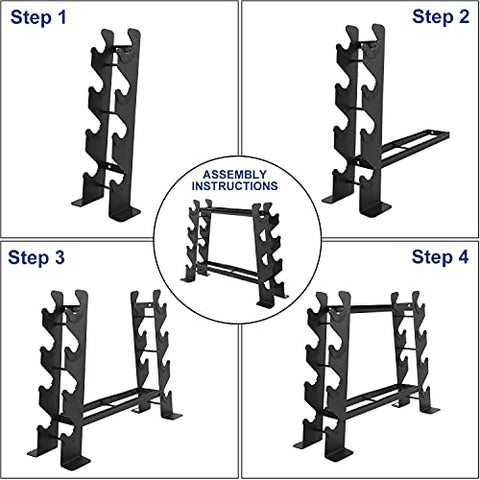 Step 1

Step 2

ASSEMBLY INSTRUCTIONS

Step 3

Step 4