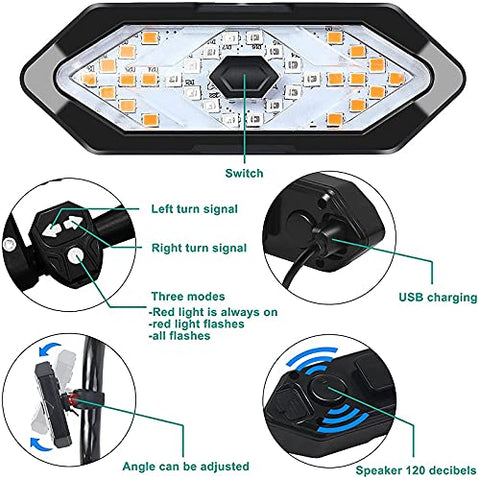 Switch

Left turn signal

Right turn signal

Three modes
-Red light is always on
-red light flashes
-all flashes

USB charging

Angle can be adjusted

Speaker 120 decibels