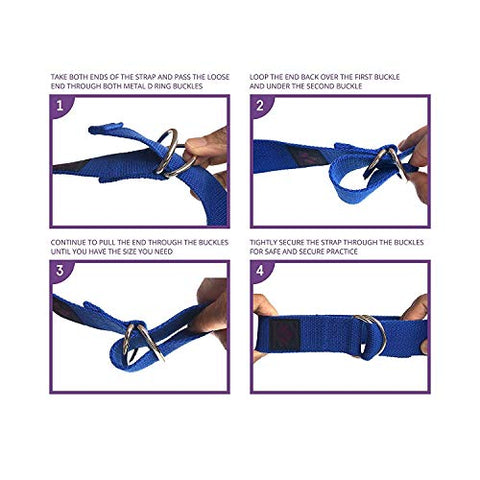 TAKE BOTH ENDS OF THE STRAP AND PASS THE LOOSE END THROUGH BOTH METAL D RING BUCKLES

1

LOOP THE END BACK OVER THE FIRST BUCKLE AND UNDER THE SECOND BUCKLE

2

CONTINUE TO PULL THE END THROUGH THE BUCKLES UNTIL YOU HAVE THE SIZE YOU NEED

3

TIGHTLY SECURE THE STRAP THROUGH THE BUCKLES FOR SAFE AND SECURE PRACTICE

4