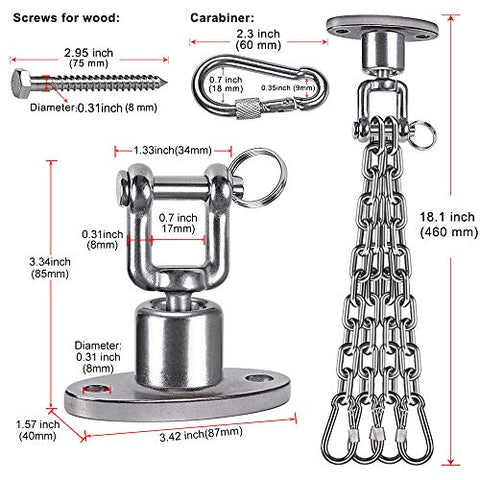 Screws for wood:

2.95 inch
(75 mm)

Diameter:0.31inch (8 mm)

Carabiner:

2.3 inch
(60 mm)

0.7 inch
(18 mm)

0.35inch (9mm)

1.33inch(34mm)

0.7 inch
17mm)

0.31inch
(8mm)

3.34inch
(85mm)

Diameter:
0.31 inch
(8mm)

1.57 inch
(40mm)

3.42 inch(87mm)

18.1 inch
(460 mm)