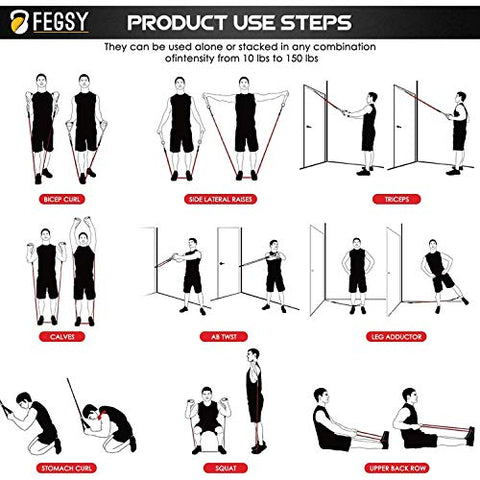 FEGSY PRODUCT USE STEPS

They can be used alone or stacked in any combination ofintensity from 10 lbs to 150 lbs

BICEP CURL

SIDE LATERAL RAISES

TRICEPS

CALVES

AB TWST

LEG ADDUCTOR

STOMACH CURL

SQUAT

UPPER BACK ROW