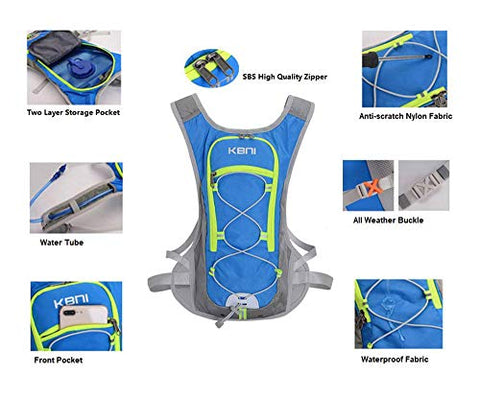 Two Layer Storage Pocket

SBS High Quality Zipper

Anti-scratch Nylon Fabric

KBNI

Water Tube

All Weather Buckle

KBNI

Front Pocket

Waterproof Fabric