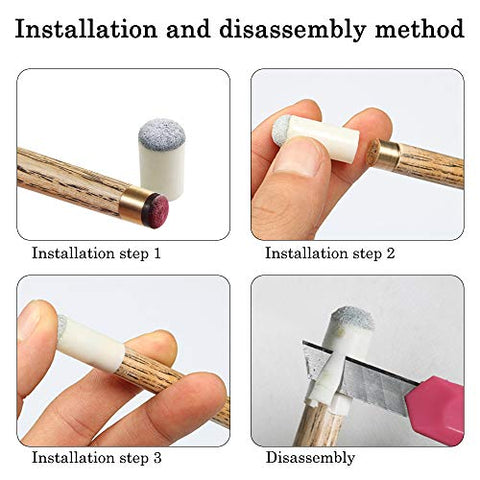 Installation and disassembly method

Installation step 1

Installation step 2

Installation step 3

Disassembly