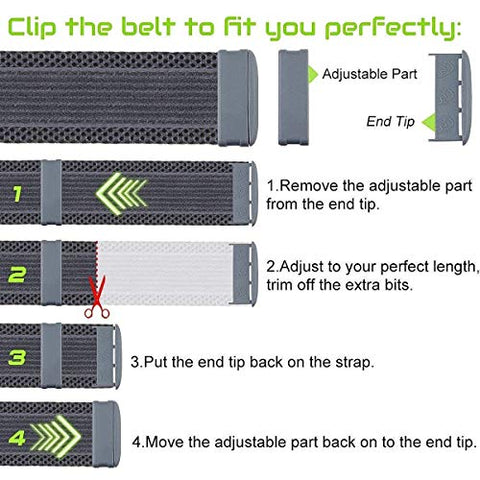 Clip the belt to fit you perfectly:

Adjustable Part

End Tip

1

1.Remove the adjustable part from the end tip.

2

2.Adjust to your perfect length, trim off the extra bits.

3

3.Put the end tip back on the strap.

4

4.Move the adjustable part back on to the end tip.