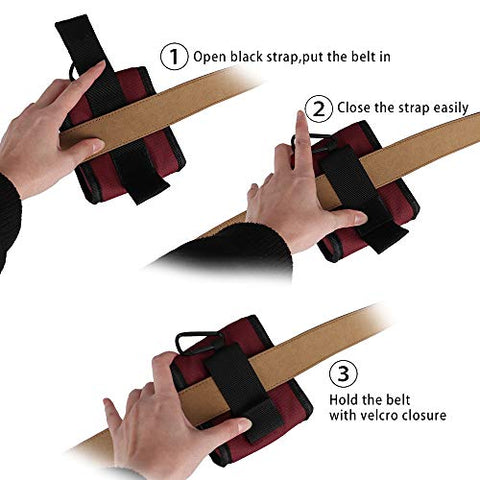 1 Open black strap,put the belt in

2 Close the strap easily

3 Hold the belt with velcro closure