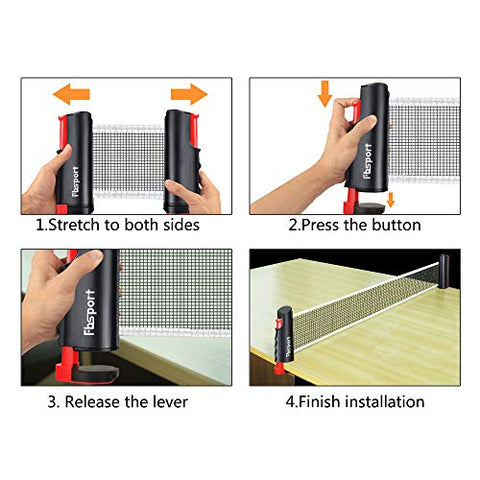 Fbsport

1.Stretch to both sides

Fbsport

2.Press the button

Fbsport

3. Release the lever

Fbsport

4.Finish installation