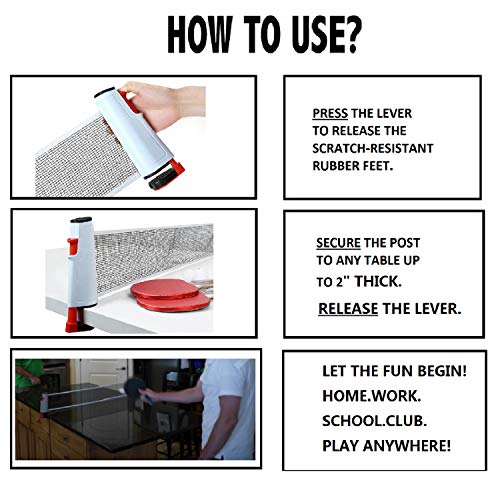 HOW TO USE?

PRESS THE LEVER TO RELEASE THE SCRATCH-RESISTANT RUBBER FEET.

SECURE THE POST TO ANY TABLE UP TO 2" THICK.

RELEASE THE LEVER.

LET THE FUN BEGIN!
HOME.WORK.
SCHOOL.CLUB.
PLAY ANYWHERE!