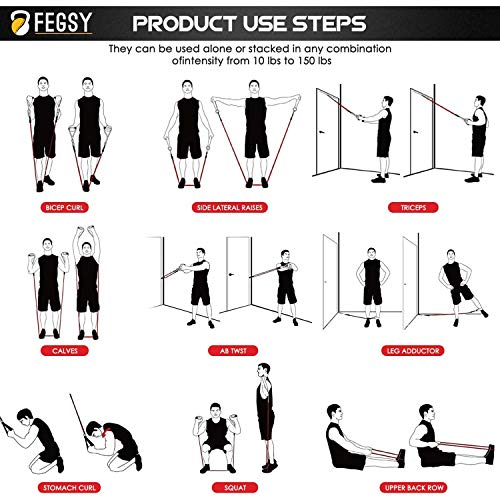 FEGSY PRODUCT USE STEPS

They can be used alone or stacked in any combination ofintensity from 10 lbs to 150 lbs

BICEP CURL

SIDE LATERAL RAISES

TRICEPS

CALVES

AB TWST

LEG ADDUCTOR

STOMACH CURL

SQUAT

UPPER BACK ROW