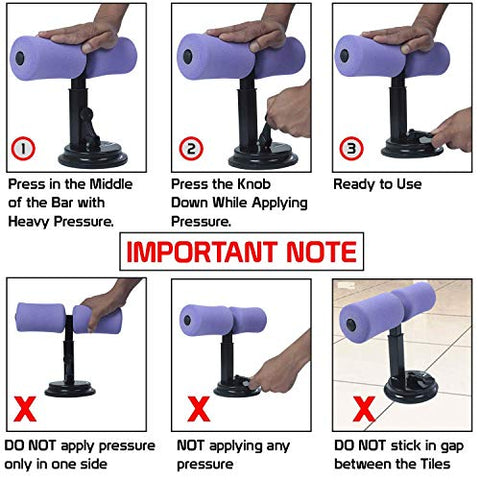 1

Press in the Middle of the Bar with Heavy Pressure.

2

Press the Knob Down While Applying Pressure.

3

Ready to Use

IMPORTANT NOTE

X

DO NOT apply pressure only in one side

X

NOT applying any pressure

X

DO NOT stick in gap between the Tiles